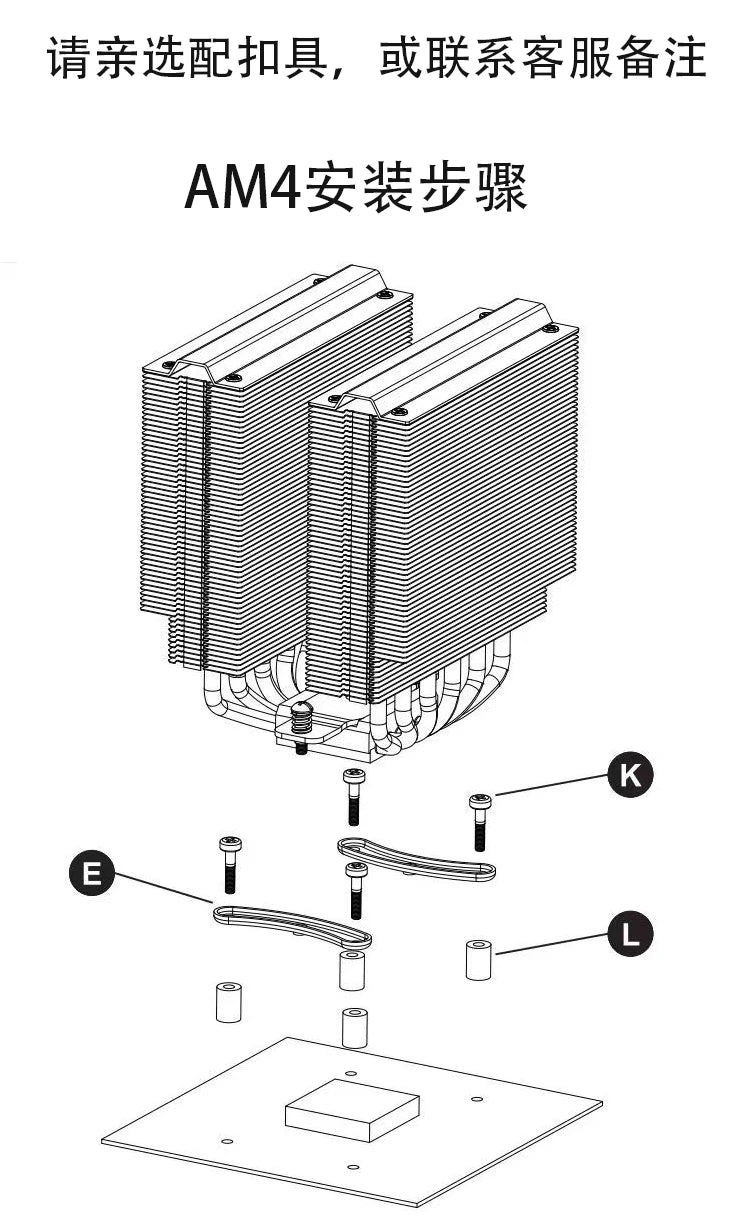 请亲选配扣具，或联系客服备注

AM4安装步骤

K

E

L