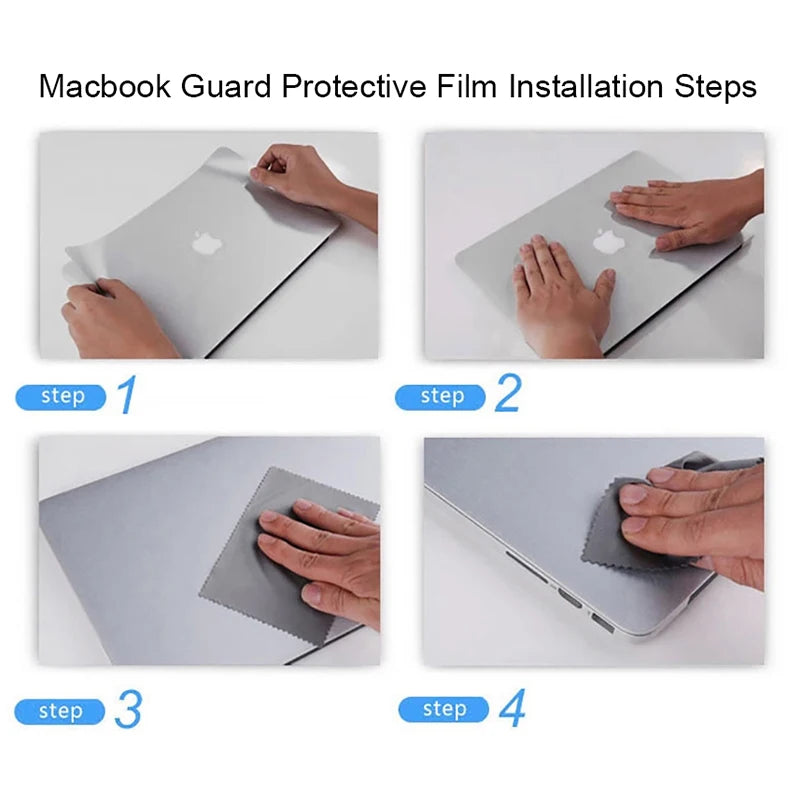 Macbook Guard Protective Film Installation Steps

step 1

step 2

step 3

step 4